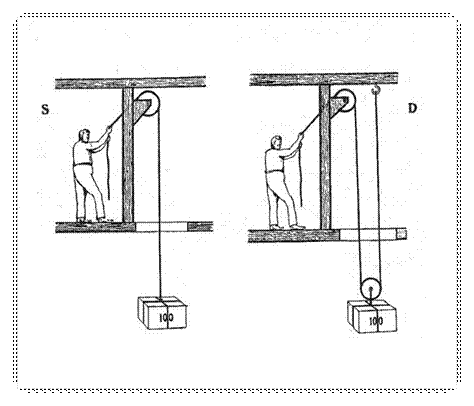 S

100

D

100